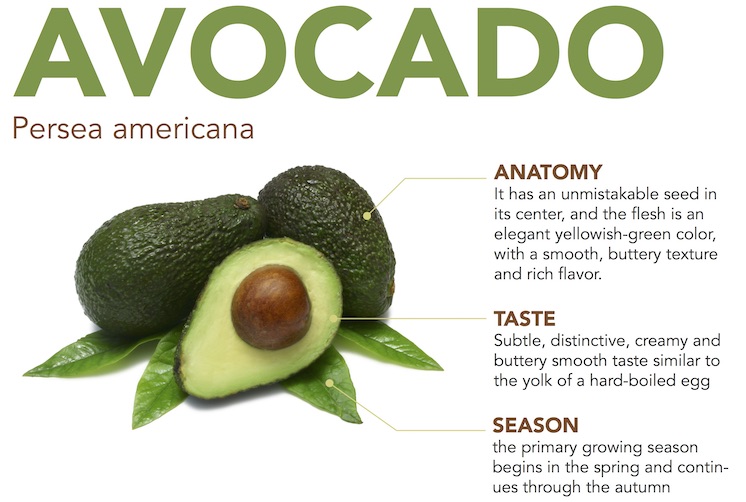 AVOCADO

Persea americana

ANATOMY
It has an unmistakable seed in its center, and the flesh is an elegant yellowish-green color, with a smooth, buttery texture and rich flavor.

TASTE
Subtle, distinctive, creamy and buttery smooth taste similar to the yolk of a hard-boiled egg

SEASON
the primary growing season begins in the spring and continues through the autumn